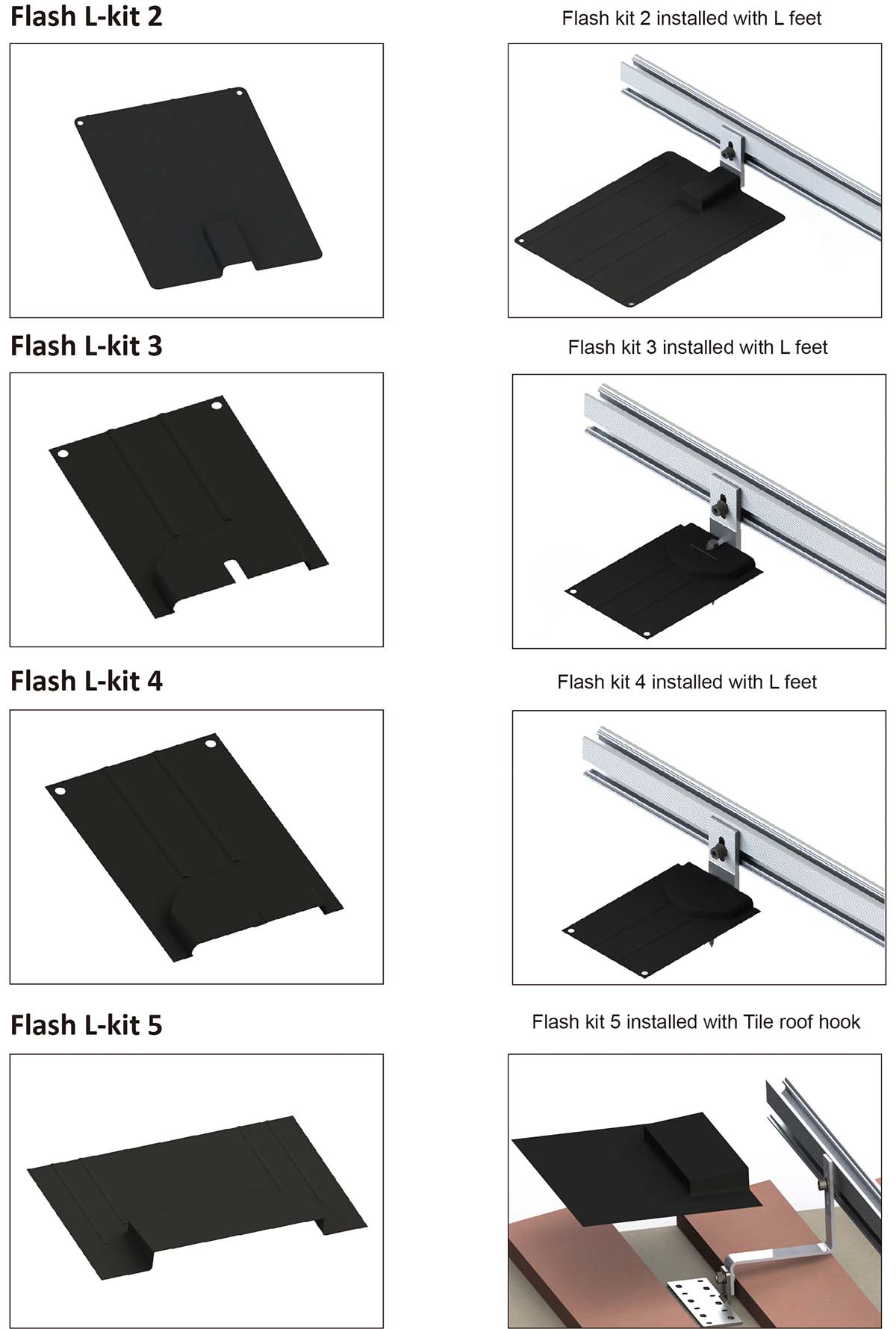 Flash L-kit 2

Flash kit 2 installed with L feet

Flash L-kit 3

Flash kit 3 installed with L feet

Flash L-kit 4

Flash kit 4 installed with L feet

Flash L-kit 5

Flash kit 5 installed with Tile roof hook